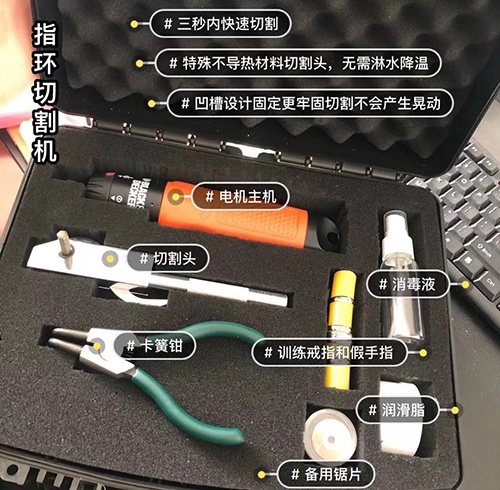 指环切割机

# 三秒内快速切割

# 特殊不导热材料切割头，无需淋水降温

# 凹槽设计固定更牢固切割不会产生晃动

BLACK+DECKER

# 电机主机

# 切割头

# 消毒液

# 卡簧钳

# 训练戒指和假手指

# 润滑脂

# 备用锯片